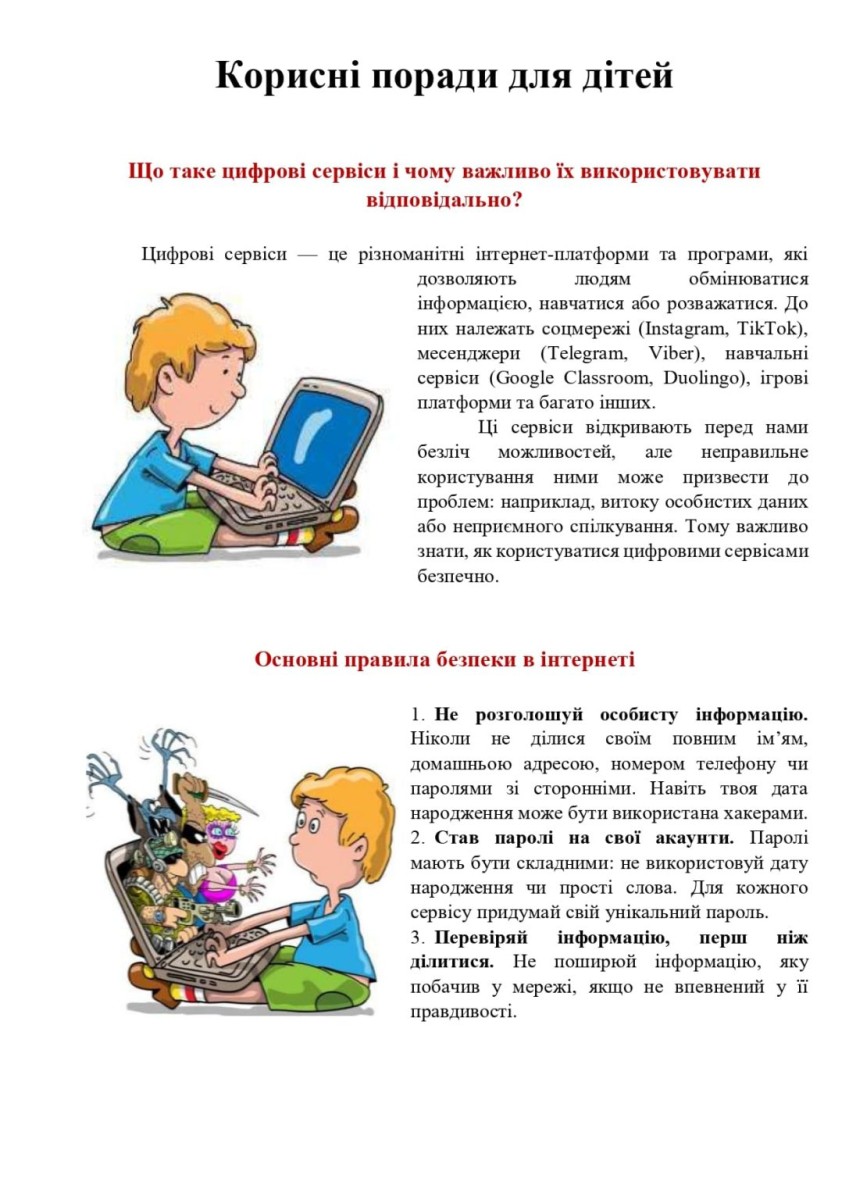 Корисні поради для дітей

Що таке цифрові сервіси і чому важливо їх використовувати відповідально?

Цифрові сервіси — це різноманітні інтернет-платформи та програми, які дозволяють людям обмінюватися інформацією, навчатися або розважатися. До них належать соцмережі (Instagram, TikTok), месенджери (Telegram, Viber), навчальні сервіси (Google Classroom, Duolingo), ігрові платформи та багато інших.

Ці сервіси відкривають перед нами безліч можливостей, але неправильне користування ними може призвести до проблем: наприклад, витоку особистих даних або неприємного спілкування. Тому важливо знати, як користуватися цифровими сервісами безпечно.

Основні правила безпеки в інтернеті

1. Не розголошуй особисту інформацію. Ніколи не ділися своїм повним ім'ям, домашньою адресою, номером телефону чи паролями зі сторонніми. Навіть твоя дата народження може бути використана хакерами.
2. Став паролі на свої акаунти. Паролі мають бути складними: не використовуй дату народження чи прості слова. Для кожного сервісу придумай свій унікальний пароль.
3. Перевіряй інформацію, перш ніж ділитися. Не поширюй інформацію, яку побачив у мережі, якщо не впевнений у її правдивості.